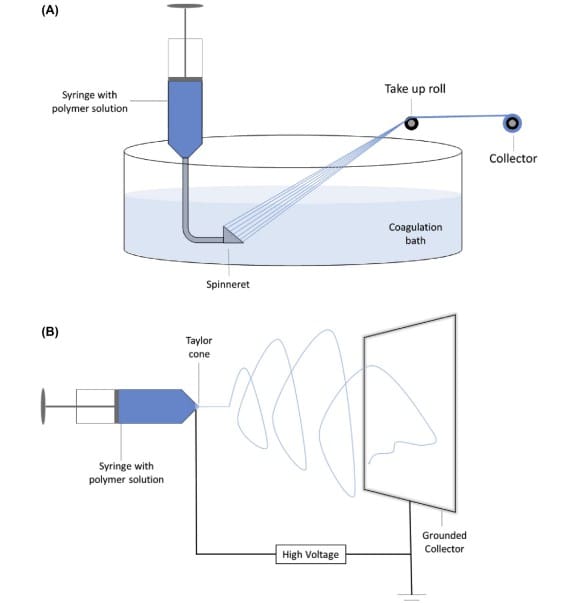 (A)

Syringe with polymer solution

Take up roll

Collector

Coagulation bath

Spinneret

(B)

Taylor cone

Syringe with polymer solution

Grounded Collector

High Voltage